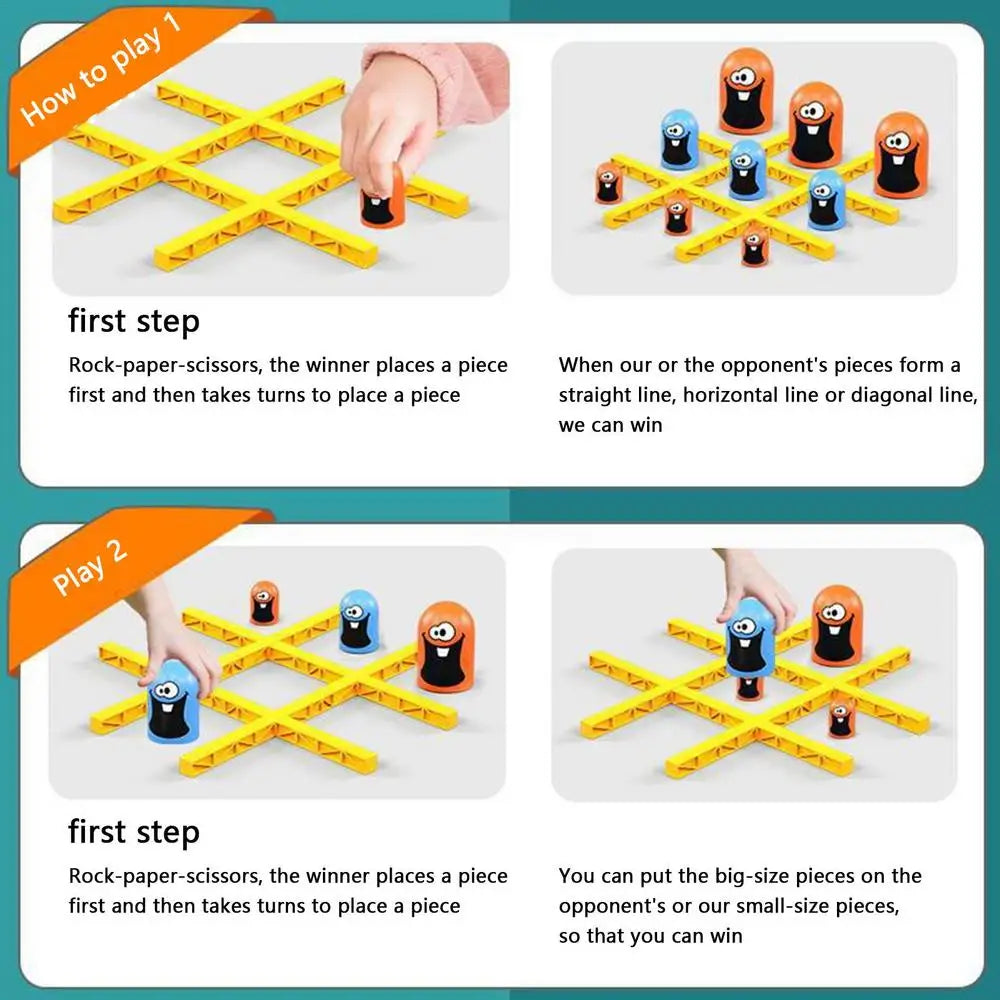 How to play 1

first step

Rock-paper-scissors, the winner places a piece first and then takes turns to place a piece

When our or the opponent's pieces form a straight line, horizontal line or diagonal line, we can win

Play 2

first step

Rock-paper-scissors, the winner places a piece first and then takes turns to place a piece

You can put the big-size pieces on the opponent's or our small-size pieces, so that you can win