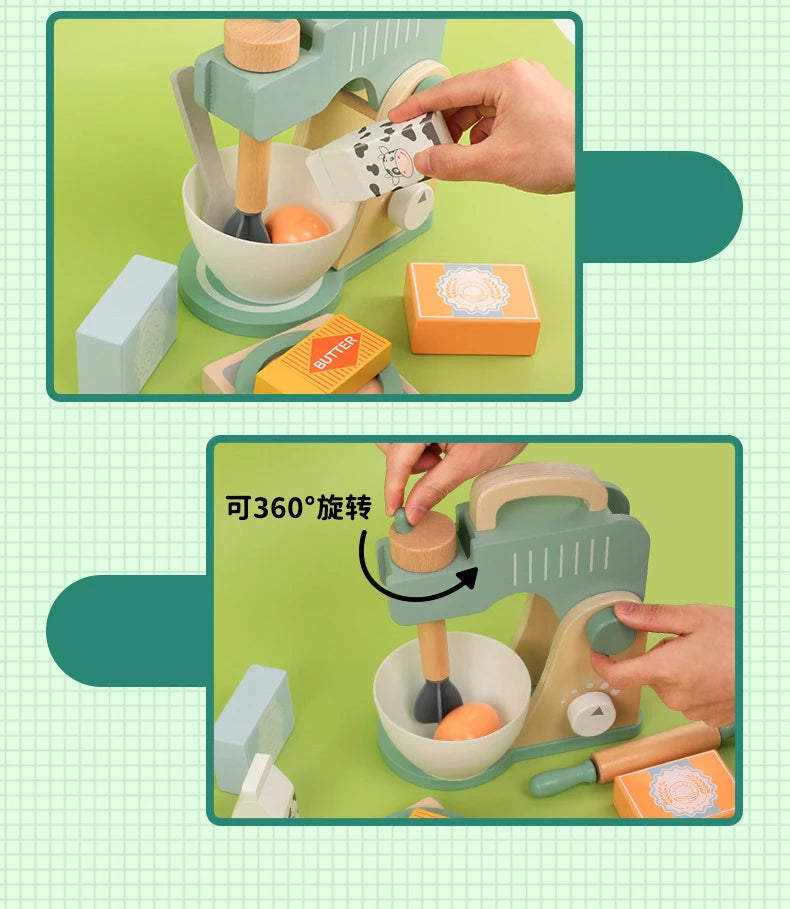 BUTTER

可360°旋转